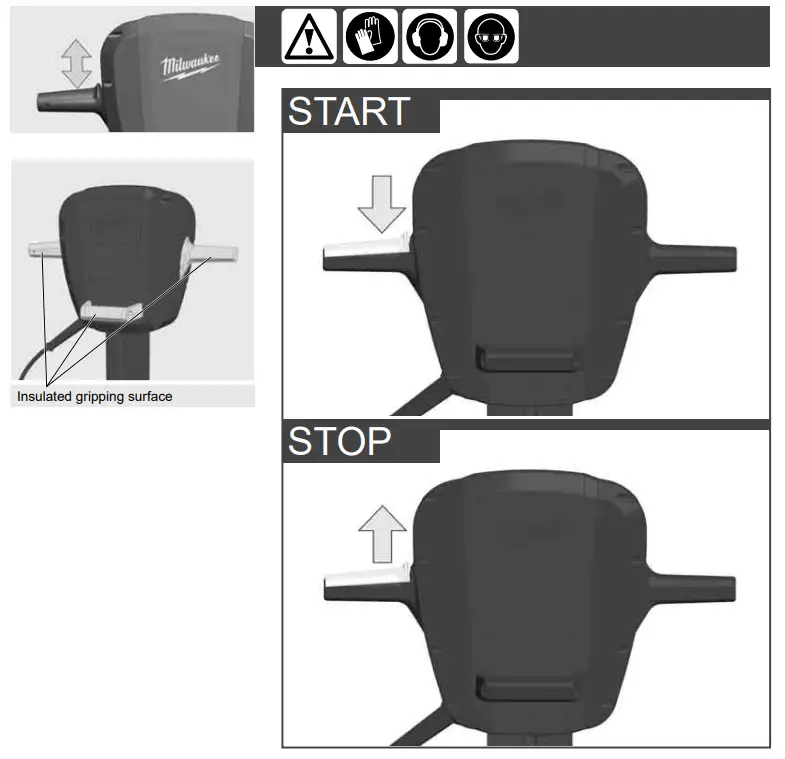 Milwaukee

Insulated gripping surface

START

STOP