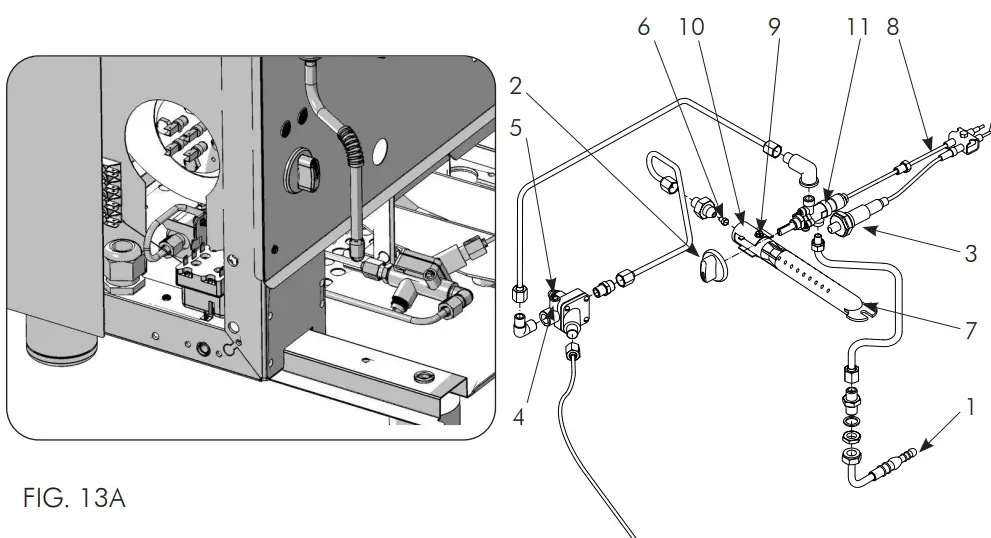 6 10 9 11 8

2

5

3

7

4

1

FIG. 13A