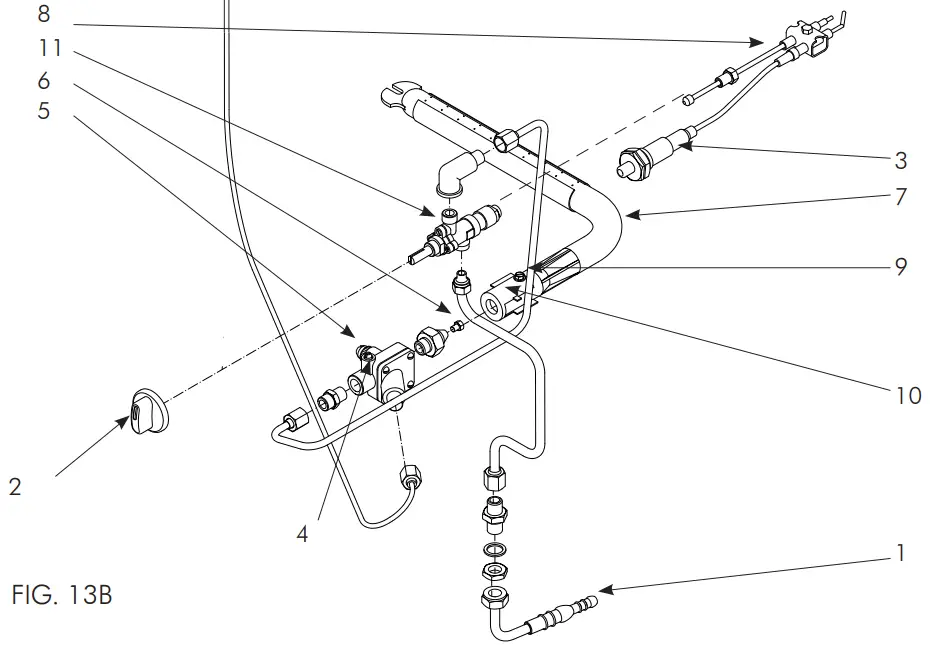 8
11
6
5
3
7
9
10
2
4
1
FIG. 13B