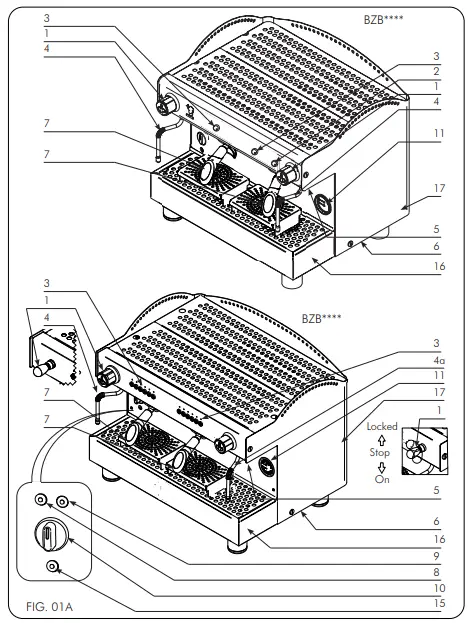 BZB****

3
1
4
7
7

3
2
1
4
11
17
5
6
16

BZB****

3
1
4
7
7

3
4a
11
17
1
Locked
Stop
On
5
6
16
9
8
10
15

FIG. 01A