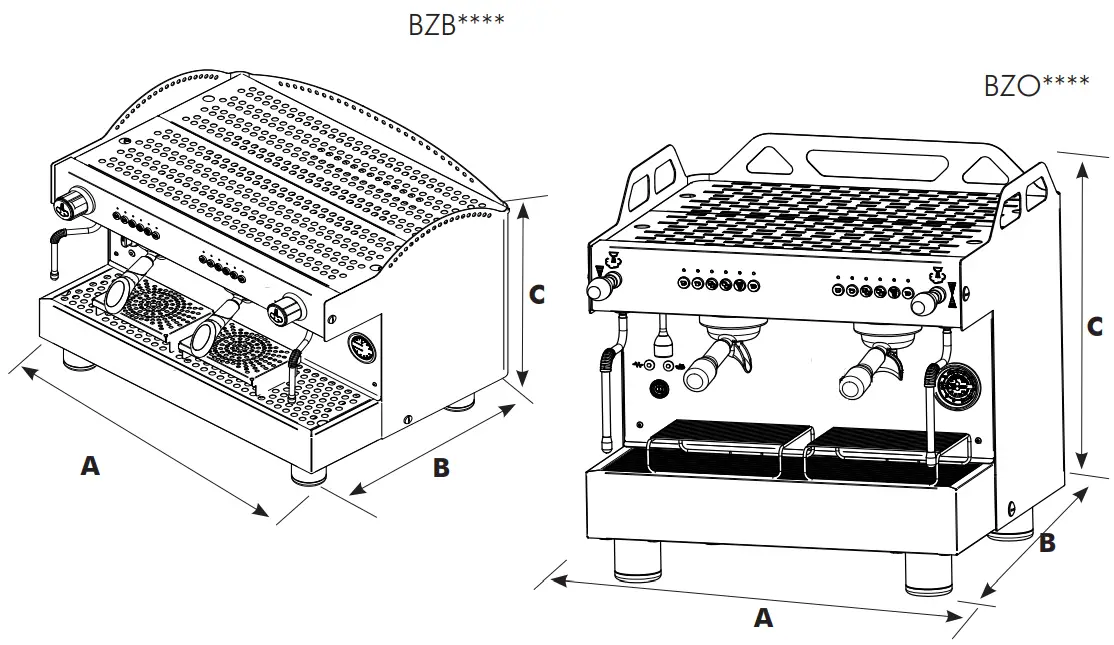 BZB****

BZO****

C

A

B

C

B

A