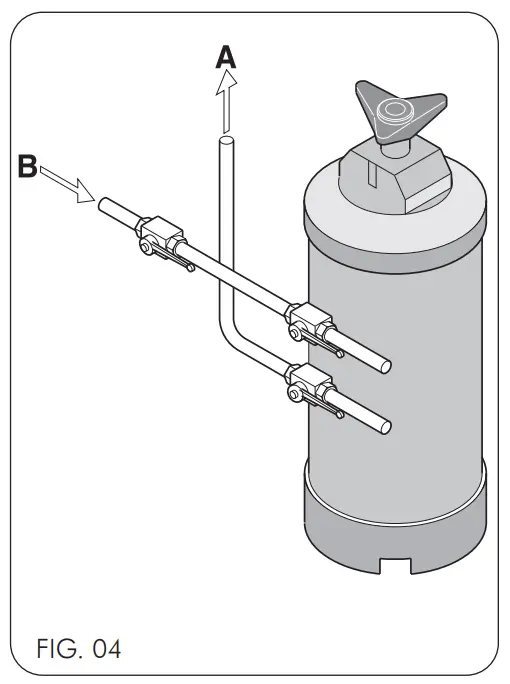 A

B

FIG. 04