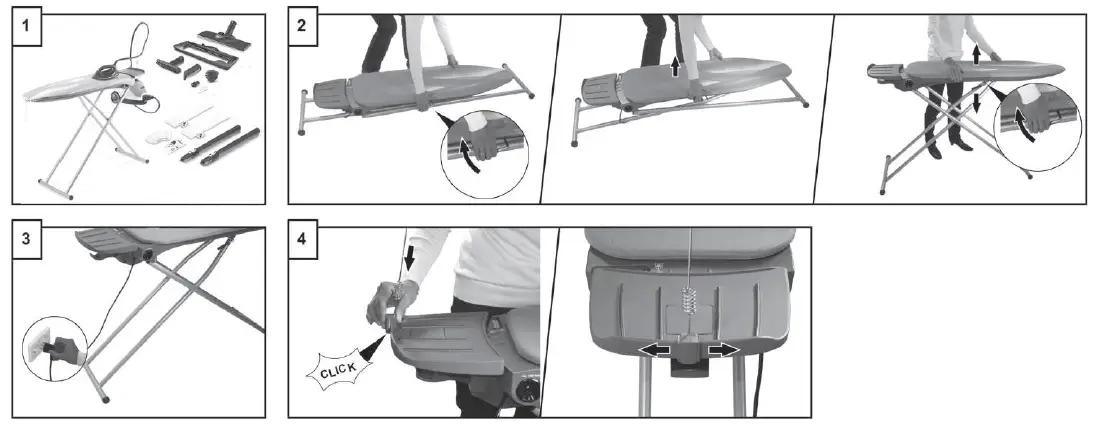 1

2

3

4

CLICK