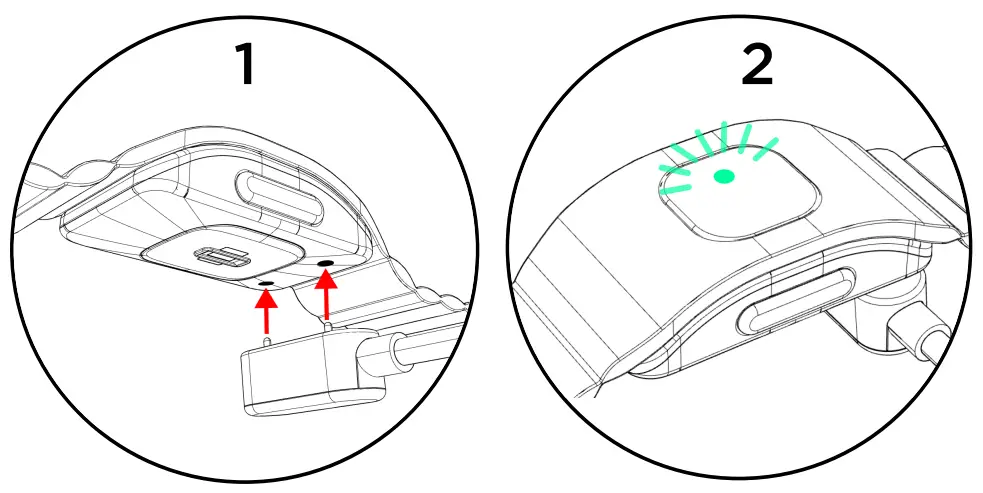 1

2