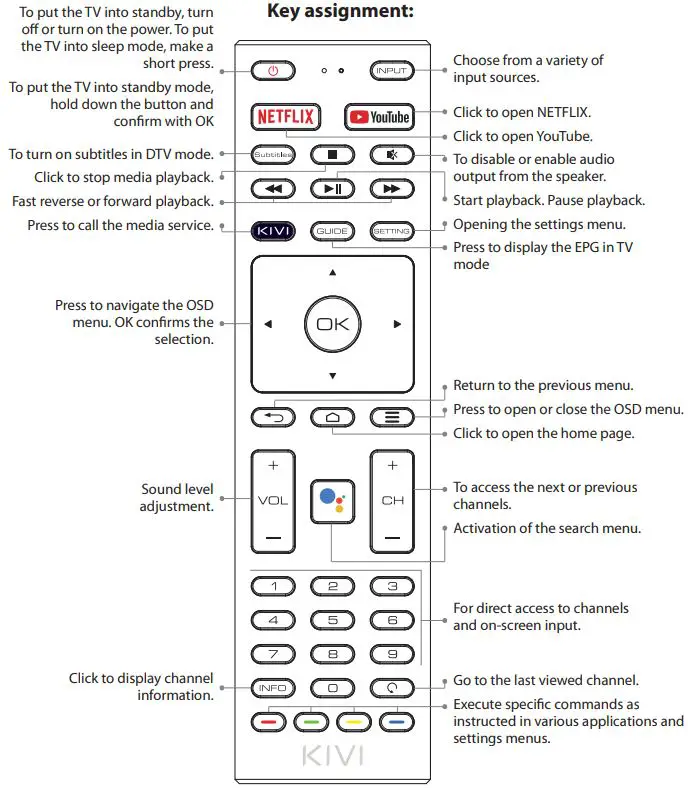 Key assignment:

To put the TV into standby, turn off or turn on the power. To put the TV into sleep mode, make a short press.

To put the TV into standby mode, hold down the button and confirm with OK

To turn on subtitles in DTV mode.

Click to stop media playback.

Fast reverse or forward playback.

Press to call the media service.

Press to navigate the OSD menu. OK confirms the selection.

Sound level adjustment.

Click to display channel information.

INPUT

NETFLIX

YouTube

Subtitles

KIVI

GUIDE

SETTING

OK

VOL

CH

1 2 3
4 5 6
7 8 9
INFO 0

KIVI

Choose from a variety of input sources.

Click to open NETFLIX.

Click to open YouTube.

To disable or enable audio output from the speaker.

Start playback. Pause playback.

Opening the settings menu.

Press to display the EPG in TV mode

Return to the previous menu.

Press to open or close the OSD menu.

Click to open the home page.

To access the next or previous channels.

Activation of the search menu.

For direct access to channels and on-screen input.

Go to the last viewed channel.

Execute specific commands as instructed in various applications and settings menus.