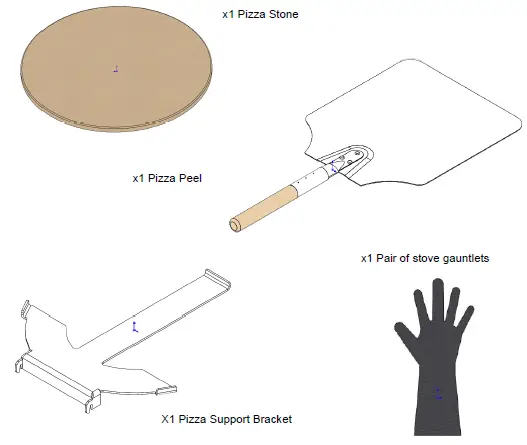 x1 Pizza Stone

x1 Pizza Peel

x1 Pair of stove gauntlets

X1 Pizza Support Bracket