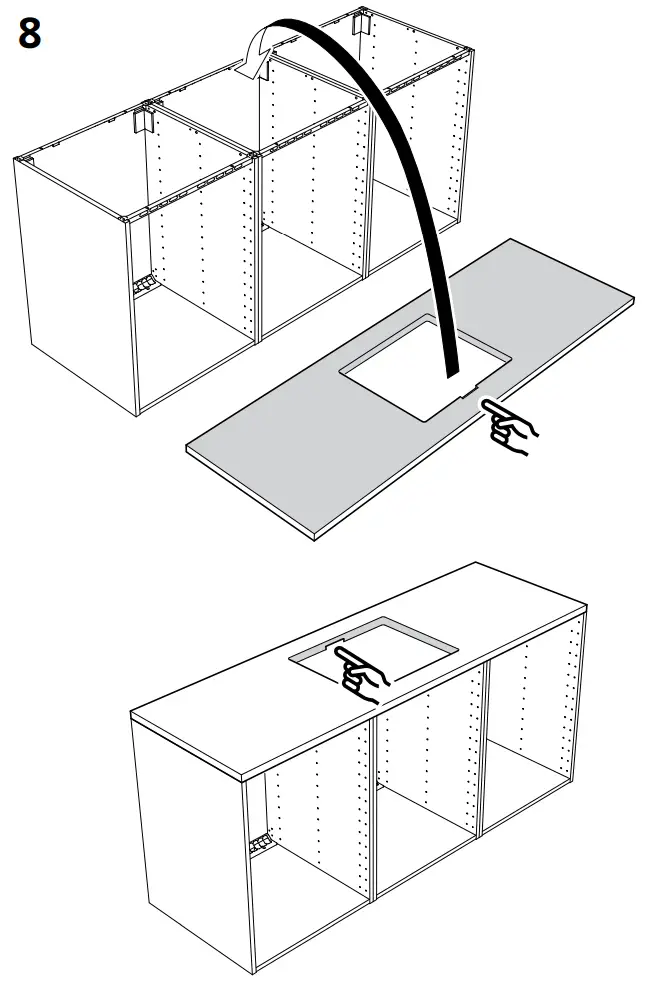 8