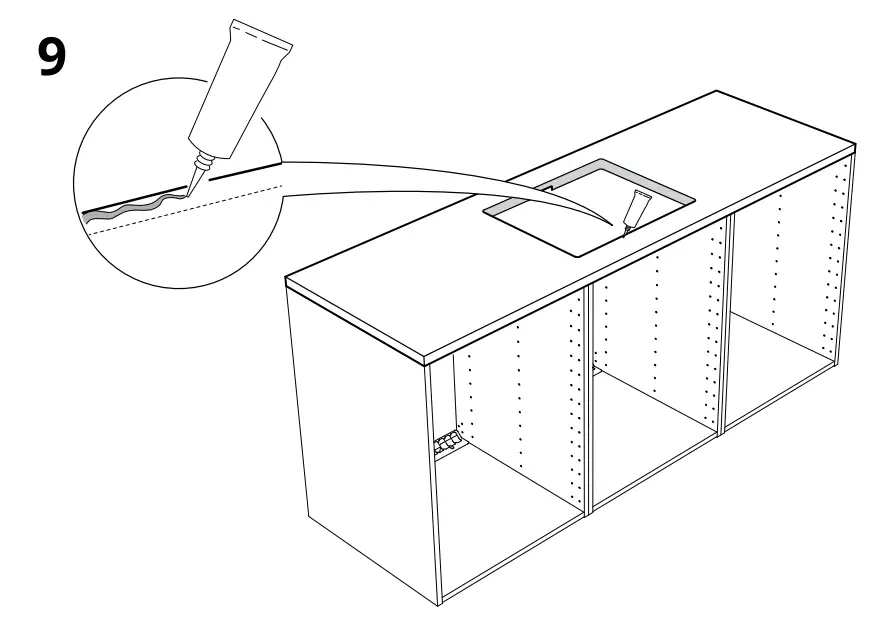 9