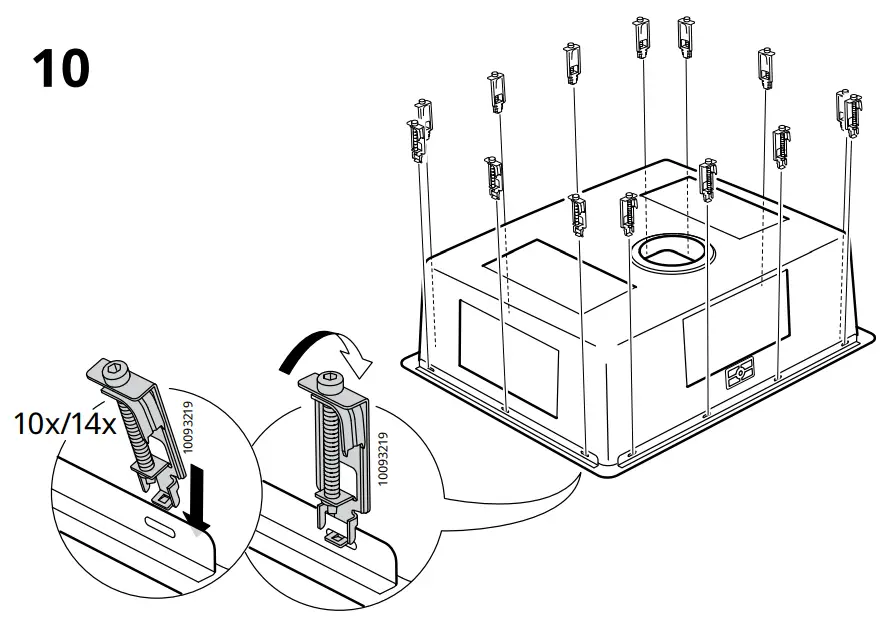 10

10x/14x

10093219

10093219