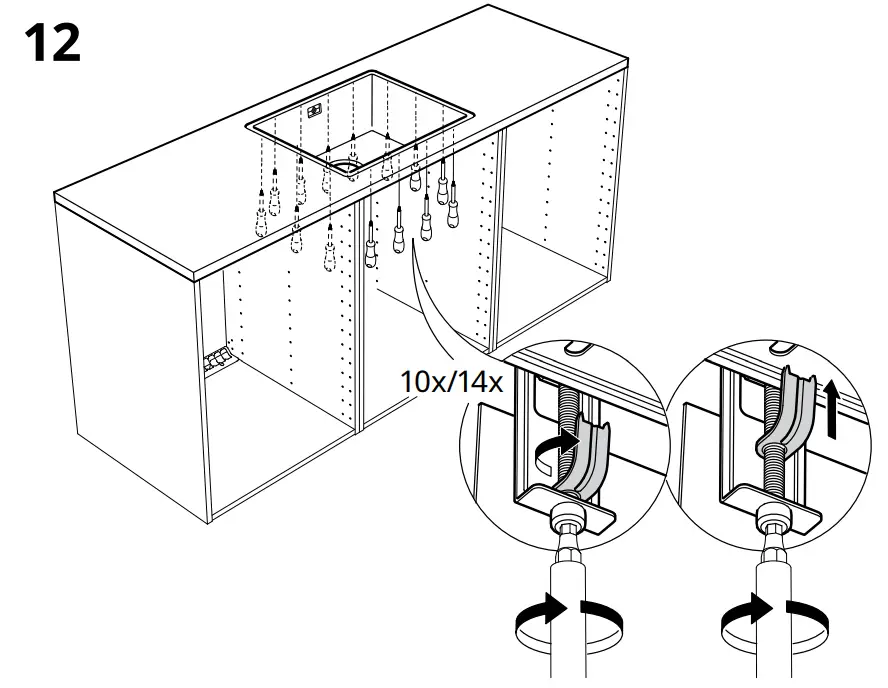 12

10x/14x