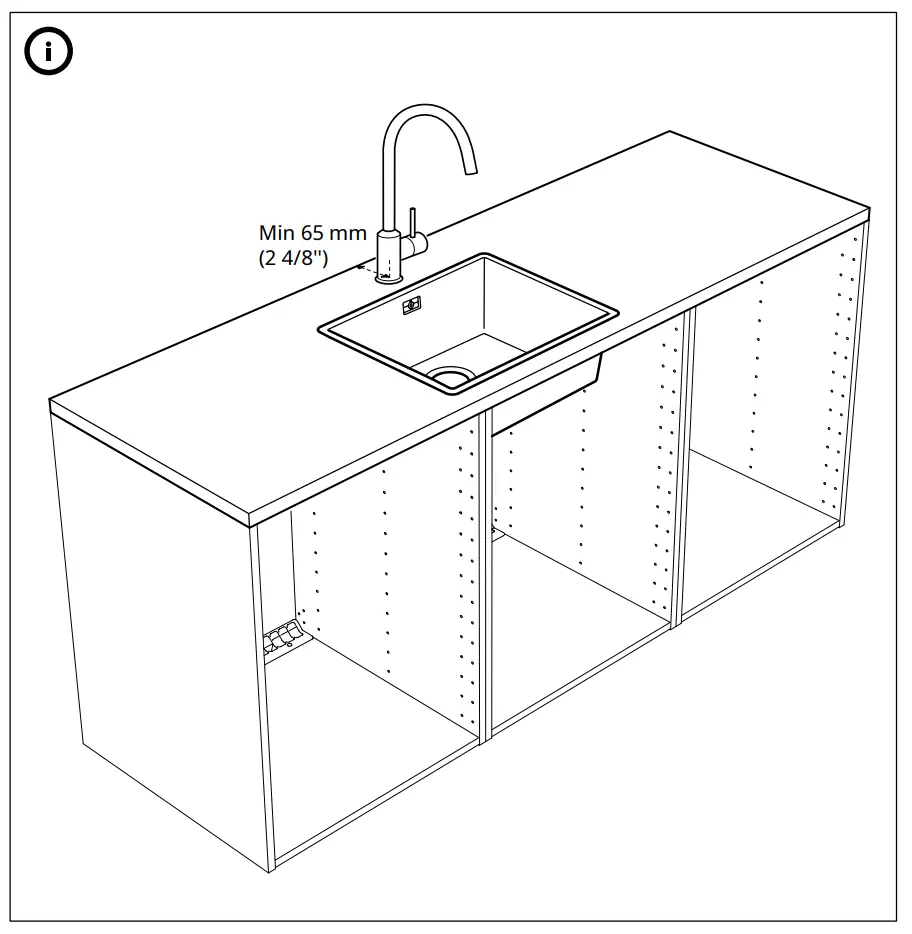 i

Min 65 mm
(2 4/8")