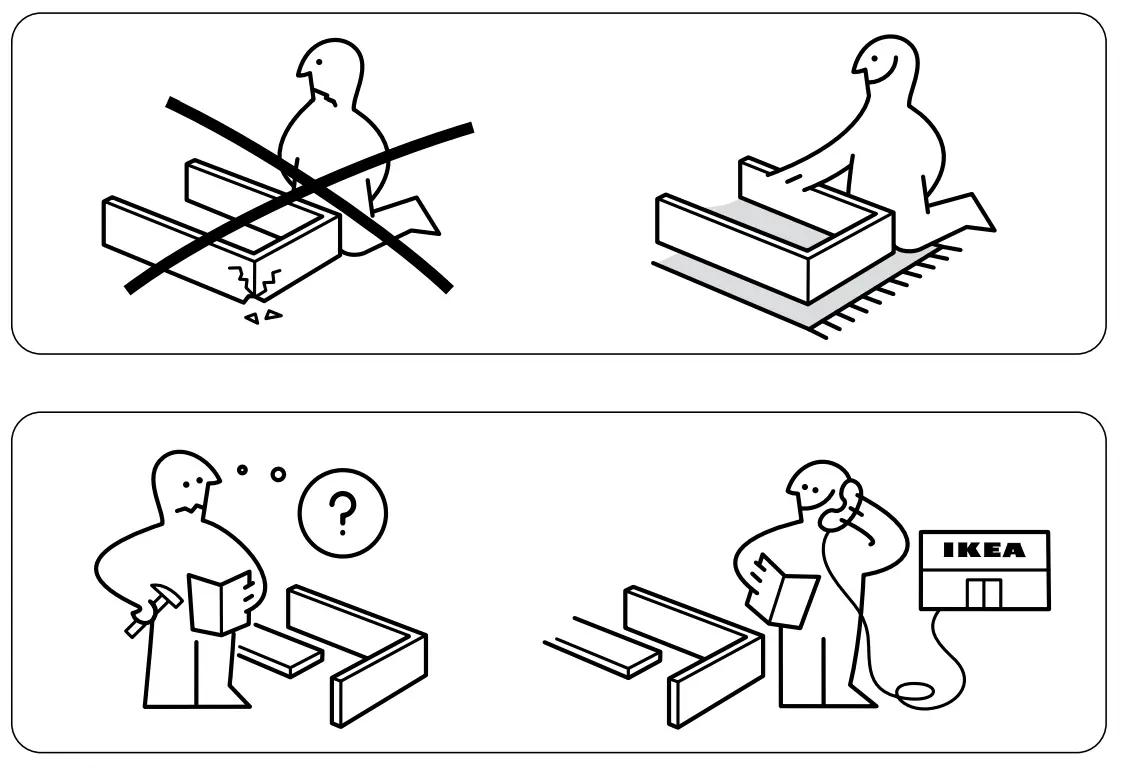 ?

IKEA