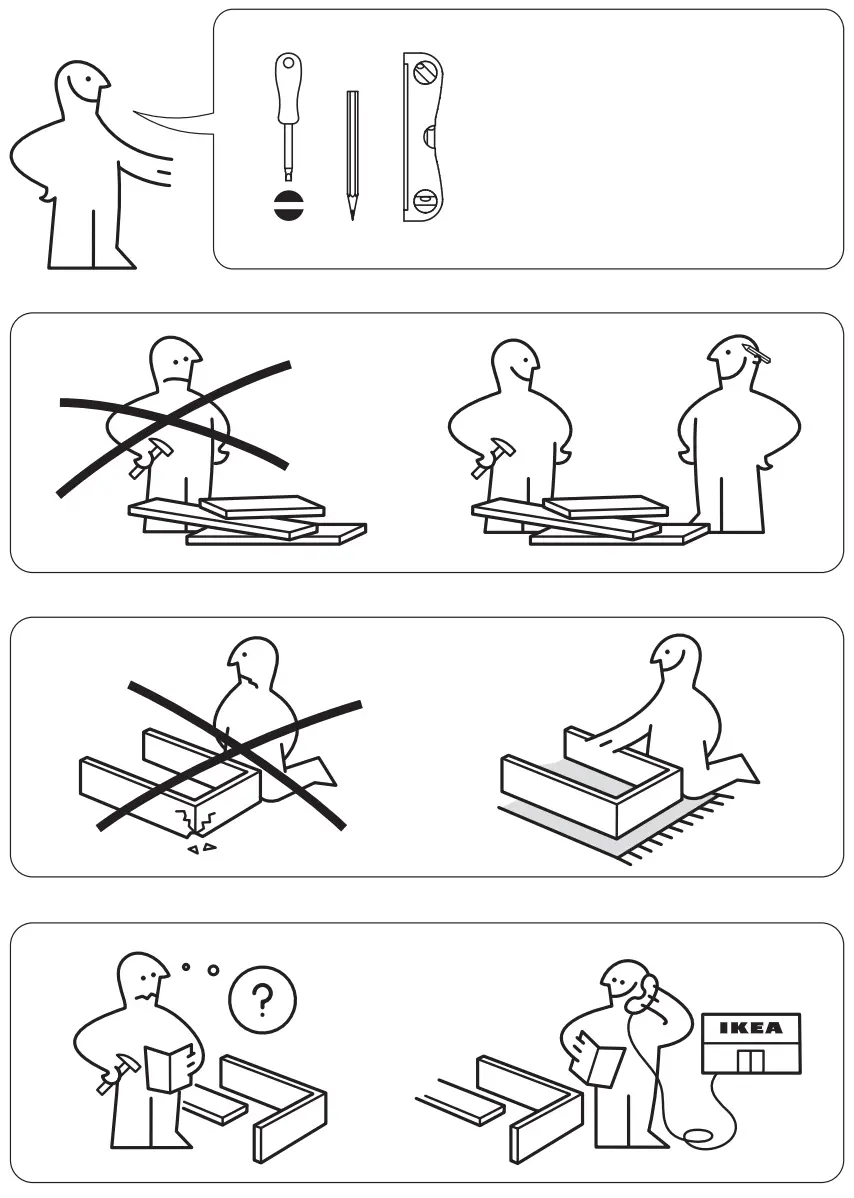 ?

IKEA