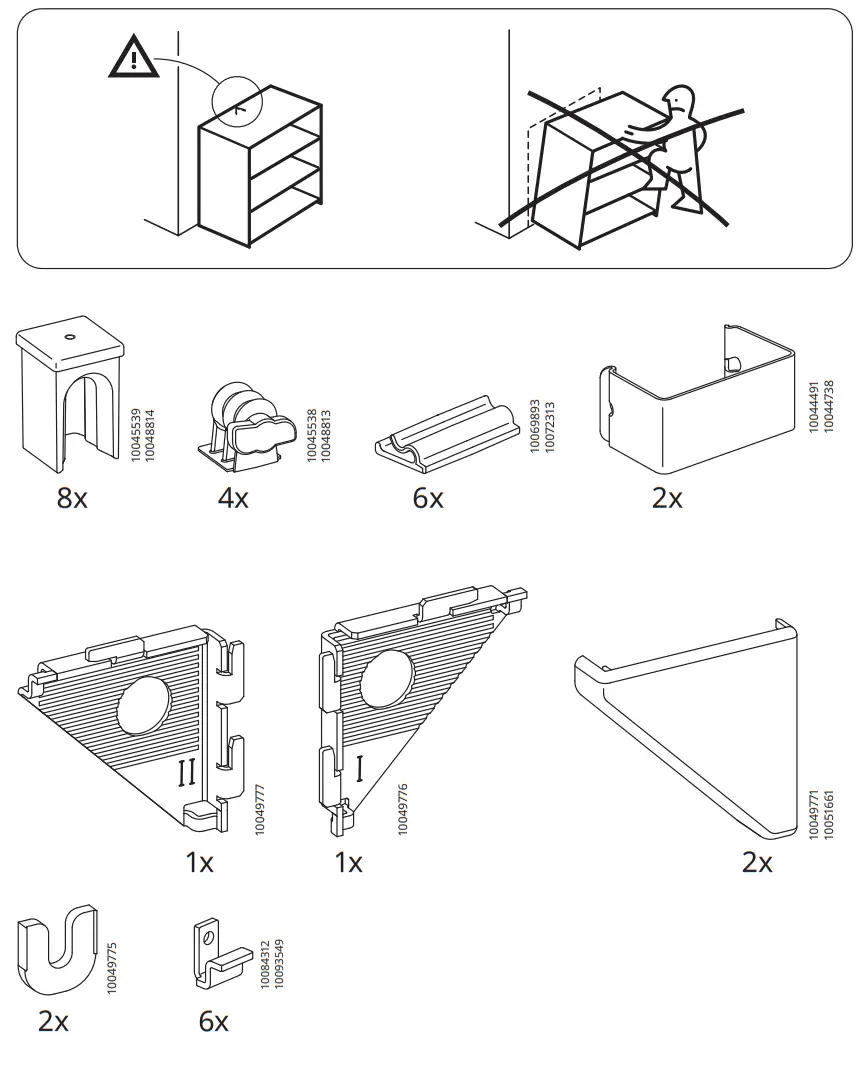 10045539
10048814

8x

10045538
10048813

4x

10069893
10072313

6x

10044491
10044738

2x

II

10049777

1x

I

10049776

1x

10049771
10051661

2x

10049775

2x

10084312
10093549

6x