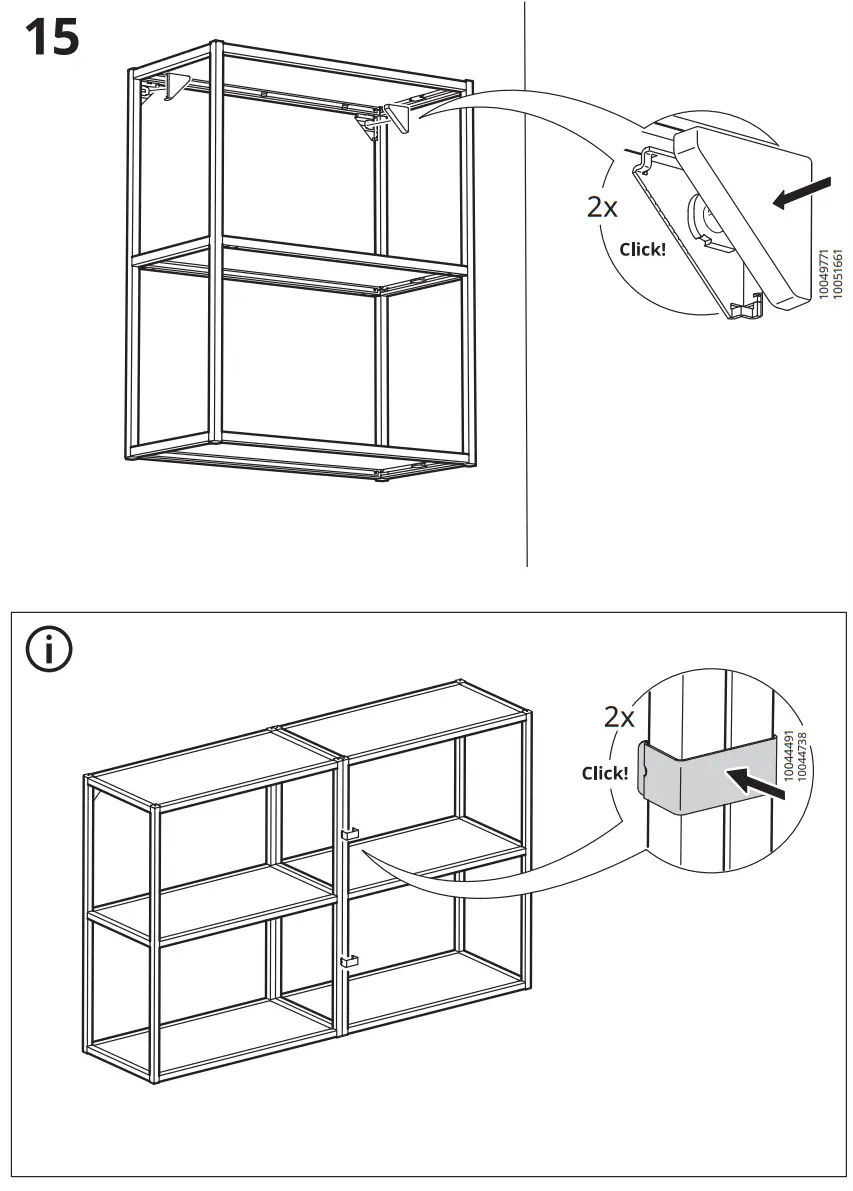 15

2x

Click!

10049771
10051661

2x

Click!

10044491
10044738