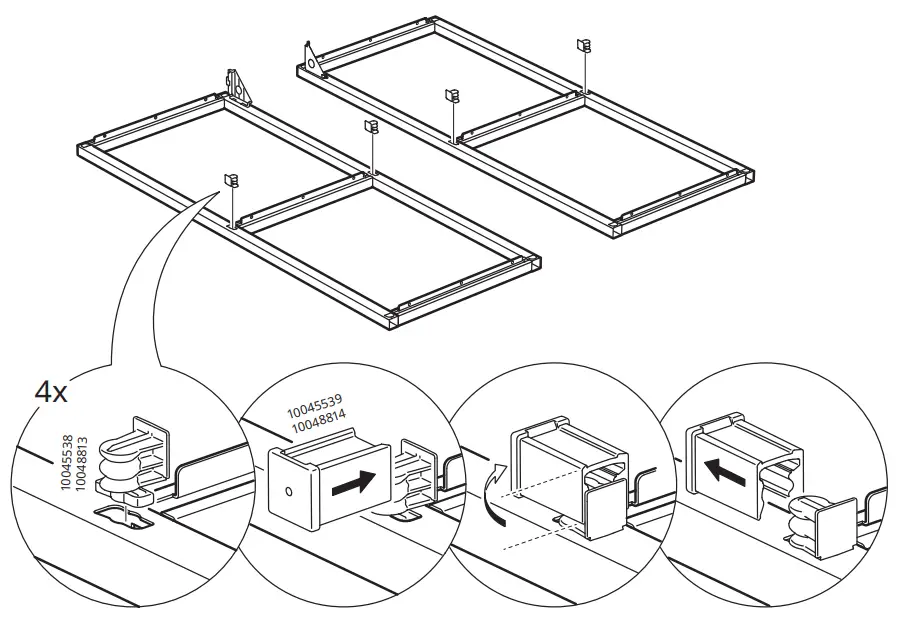 4x

10045538
10048813

10045539
10048814