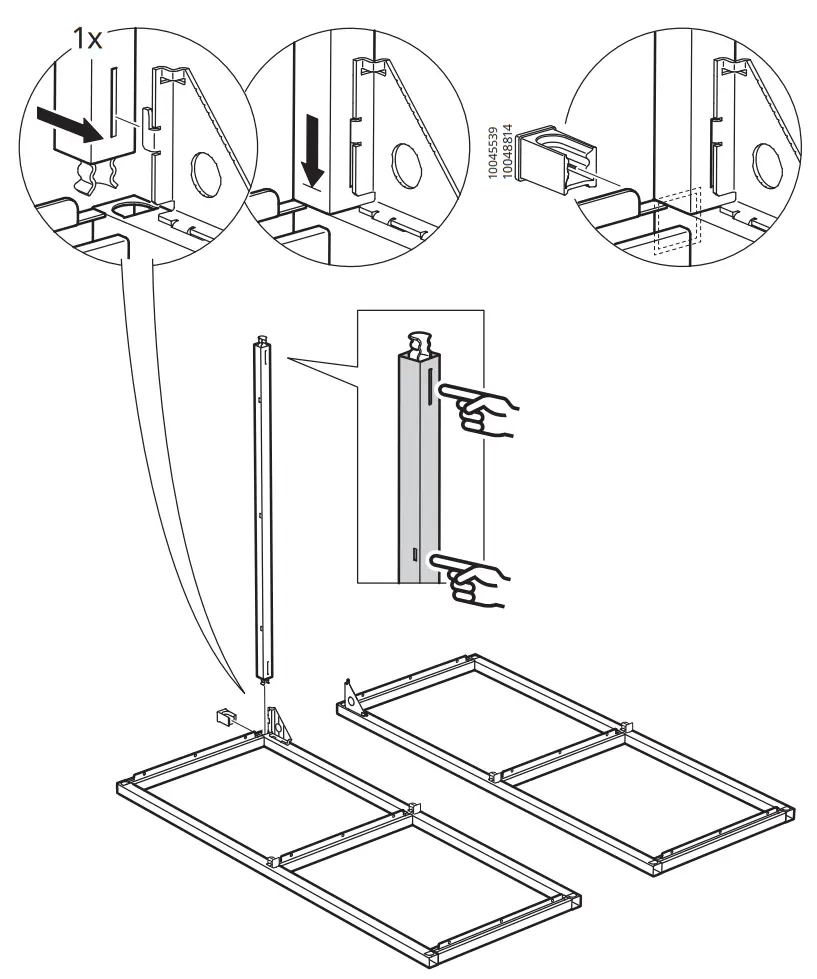 1x

10045539
10048814