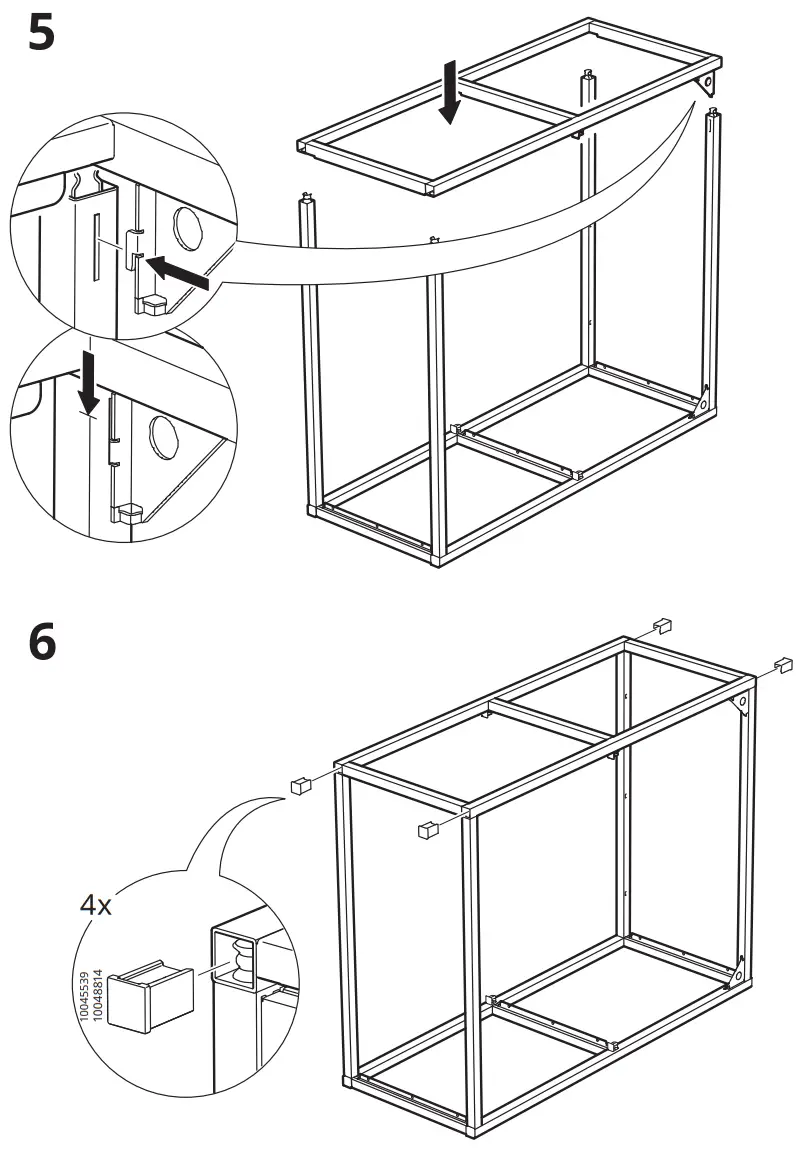 5

6

4x

10045539
10048814