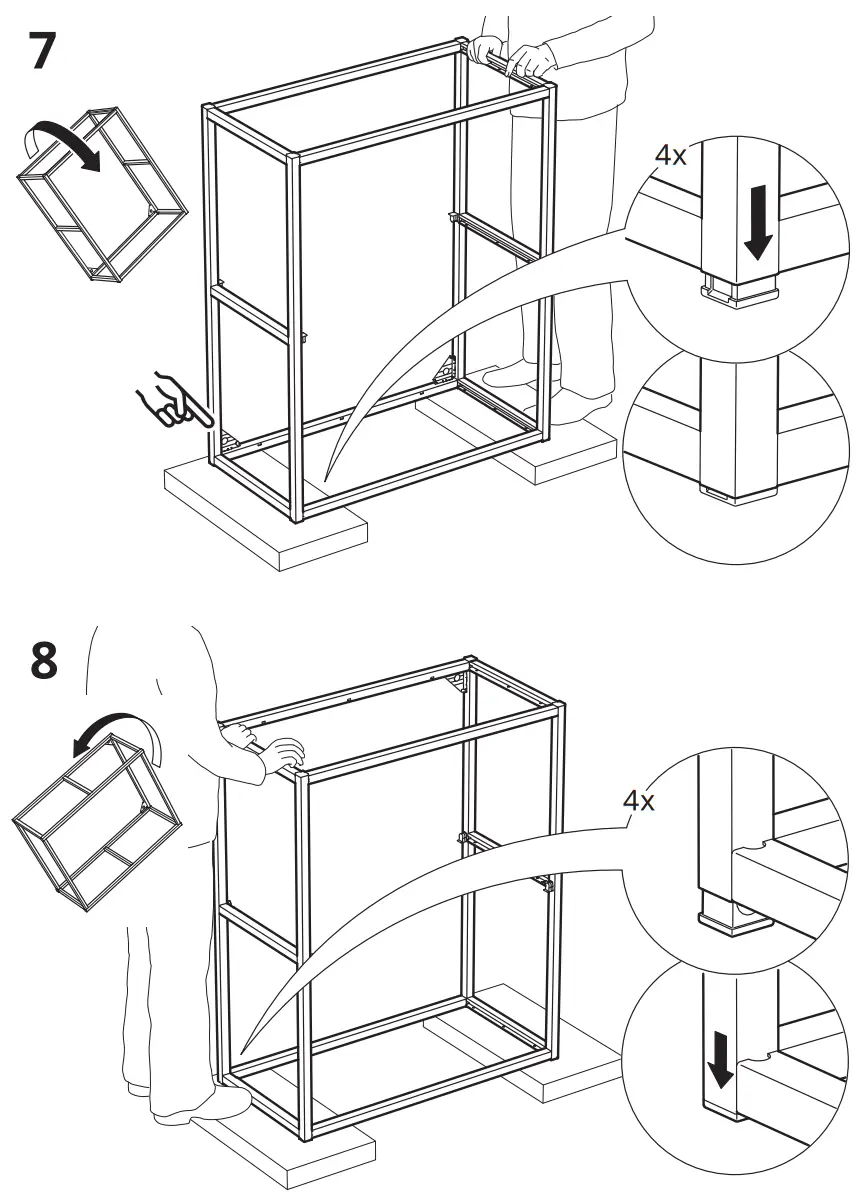 7

4x

8

4x