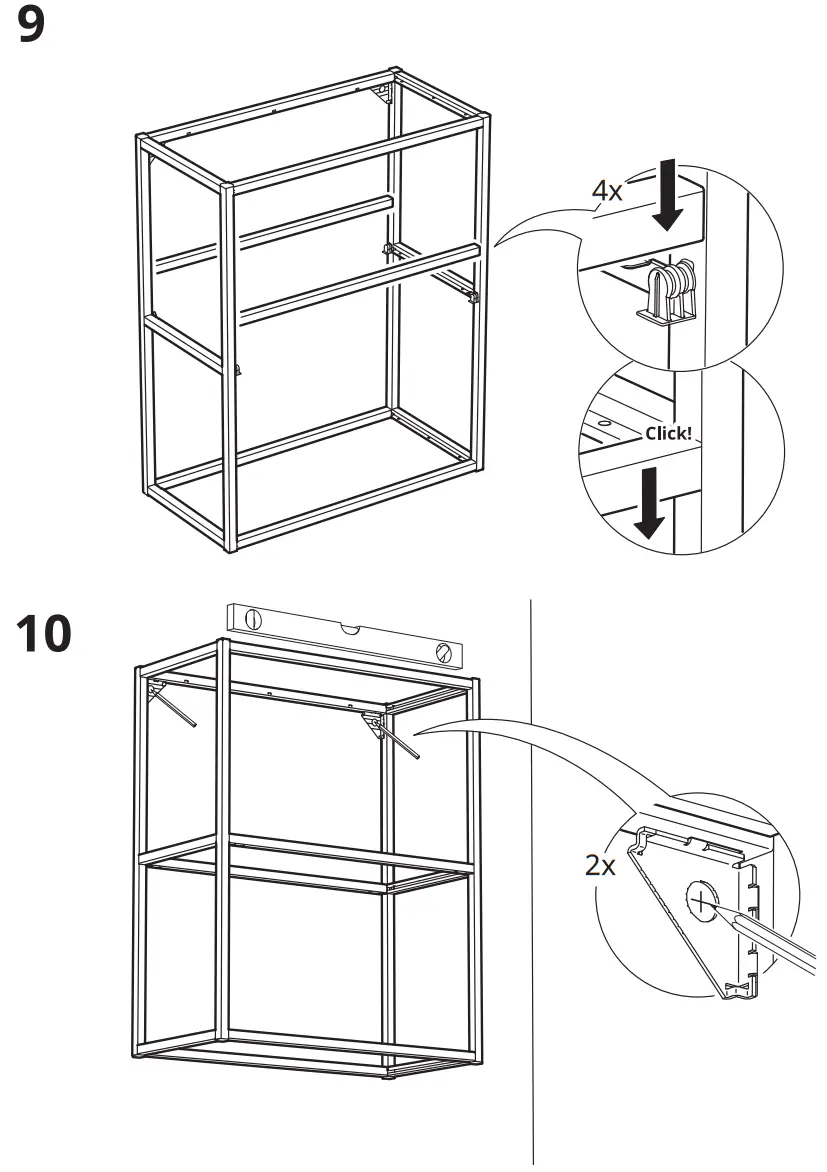 9

4x

Click!

10

2x