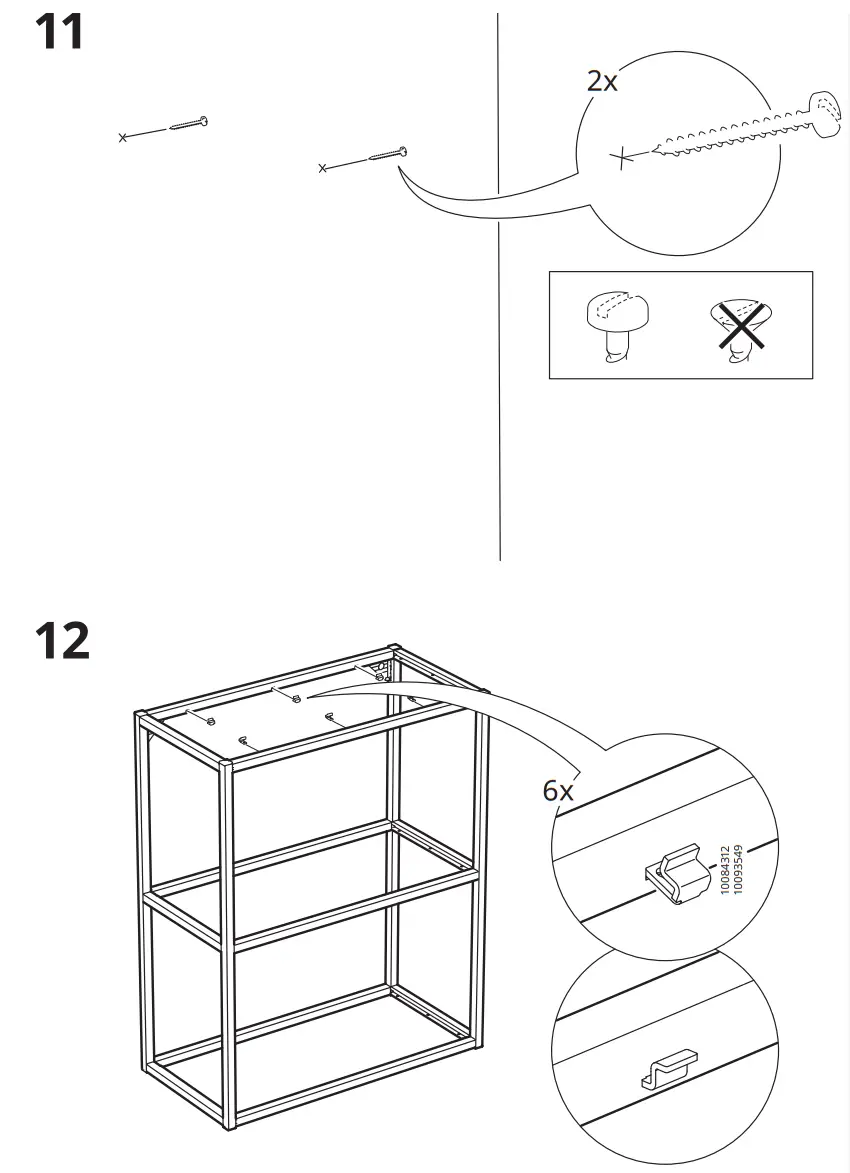 11

2x

12

6x

10084312
10093549