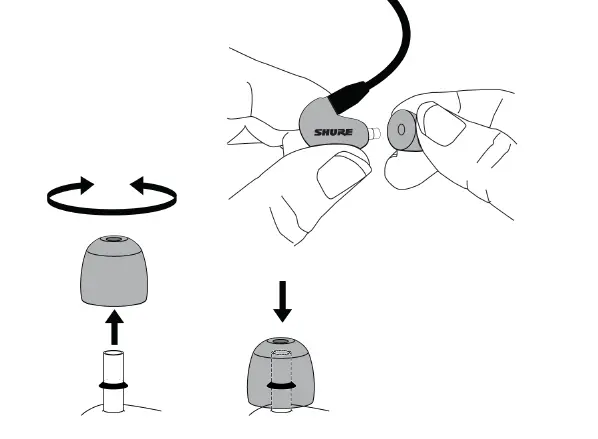 SHURE