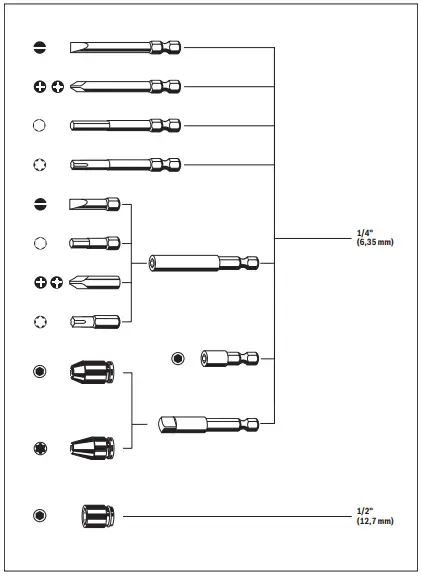 1/4"
(6,35 mm)

1/2"
(12,7 mm)