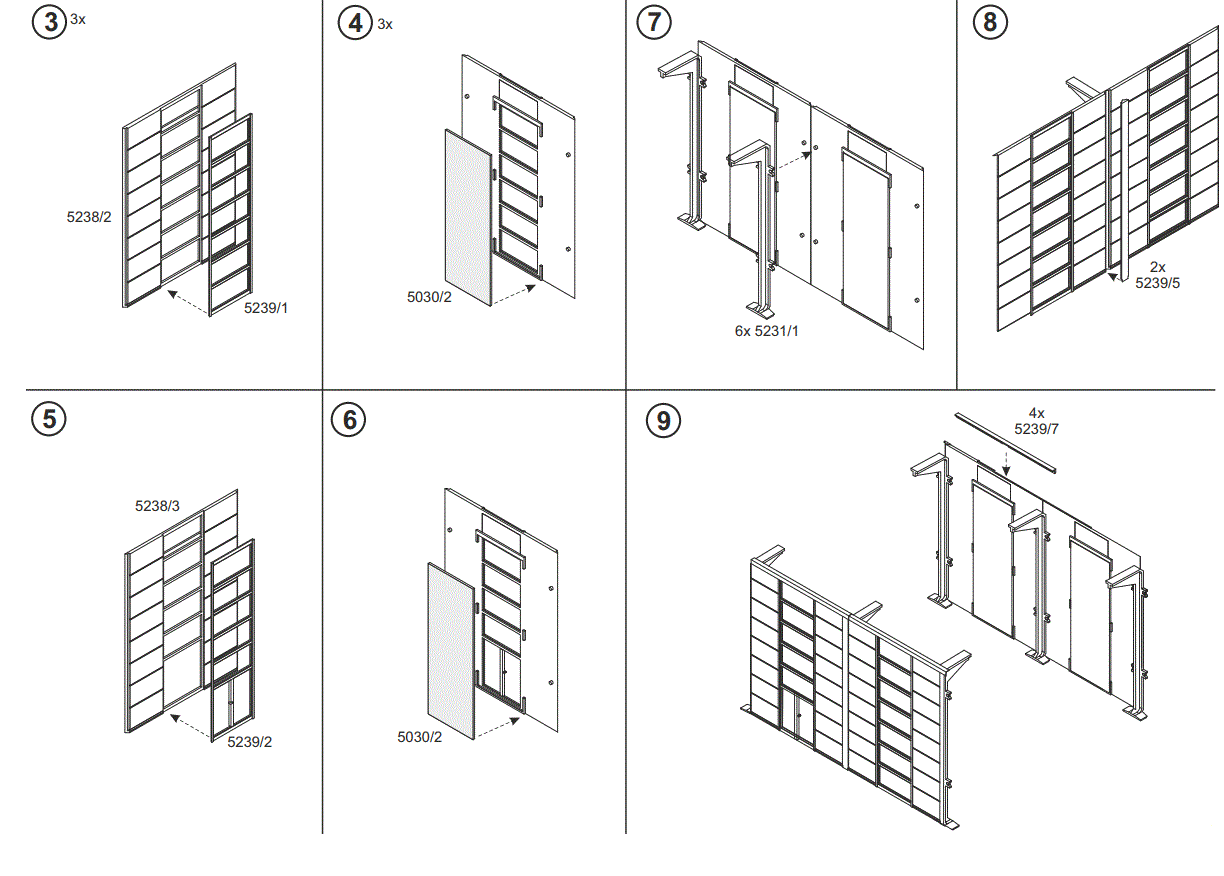 3 3x

5238/2

5239/1

4 3x

5030/2

7

6x 5231/1

8

2x
5239/5

5

5238/3

5239/2

6

5030/2

9

4x
5239/7