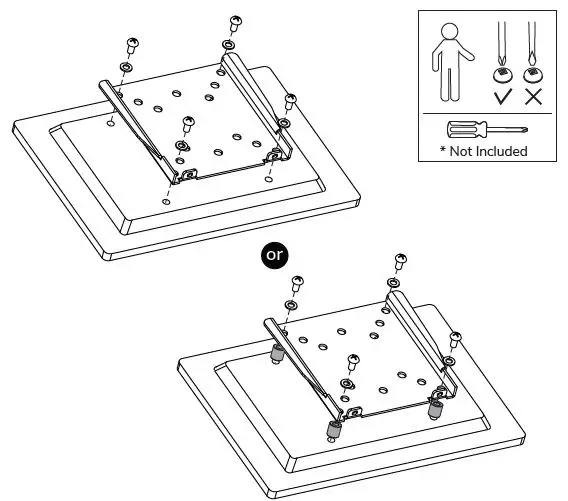 * Not Included

or