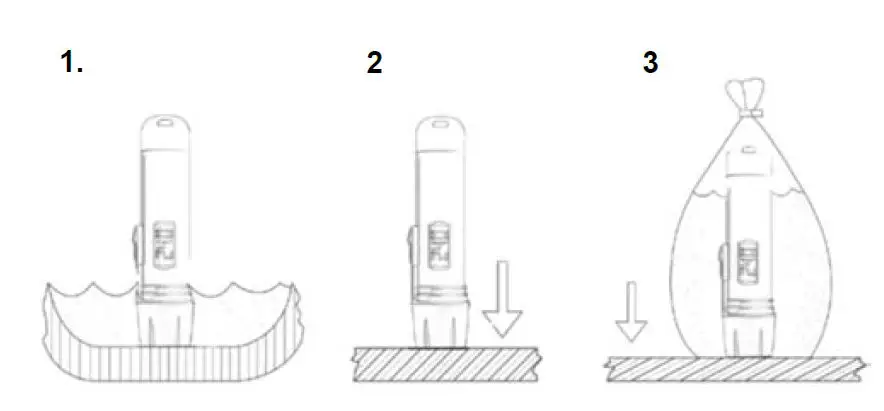 1.

2

3