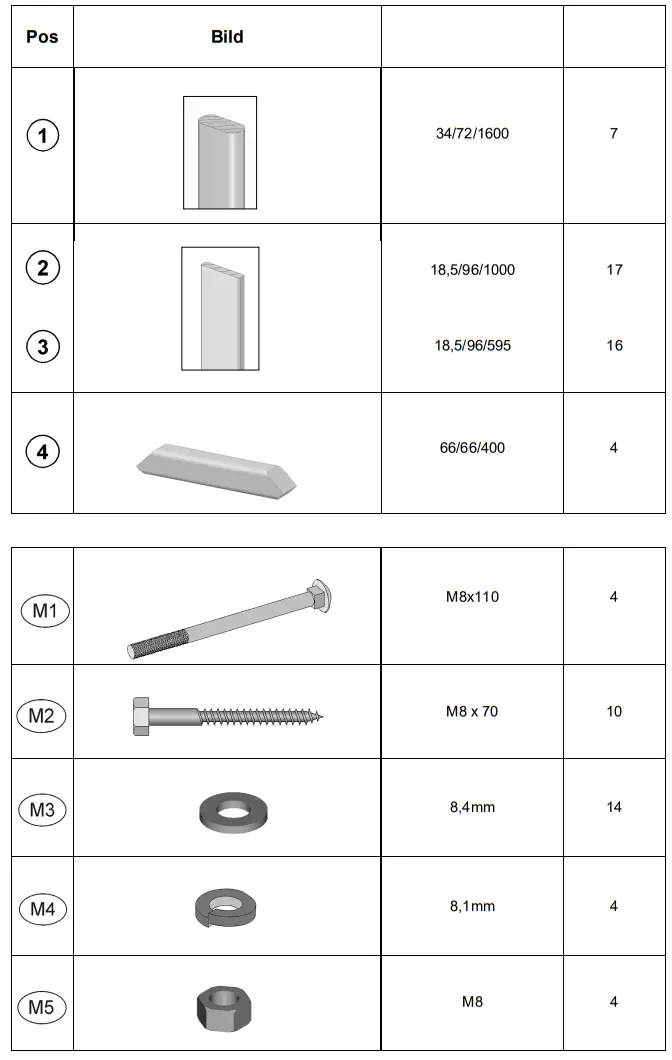 | Pos | Bild | | |
|---|---|---|---|
| 1 | | 34/72/1600 | 7 |
| 2 | | 18,5/96/1000 | 17 |
| 3 | | 18,5/96/595 | 16 |
| 4 | | 66/66/400 | 4 |

| | | | |
|---|---|---|---|
| M1 | | M8x110 | 4 |
| M2 | | M8 x 70 | 10 |
| M3 | | 8,4mm | 14 |
| M4 | | 8,1mm | 4 |
| M5 | | M8 | 4 |