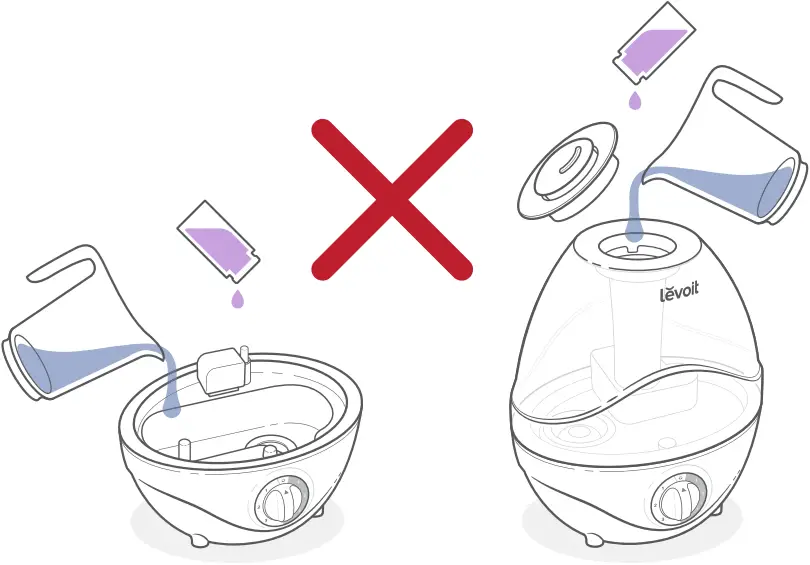 levoit