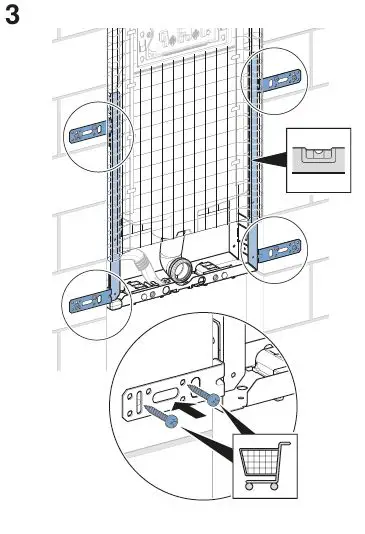 3