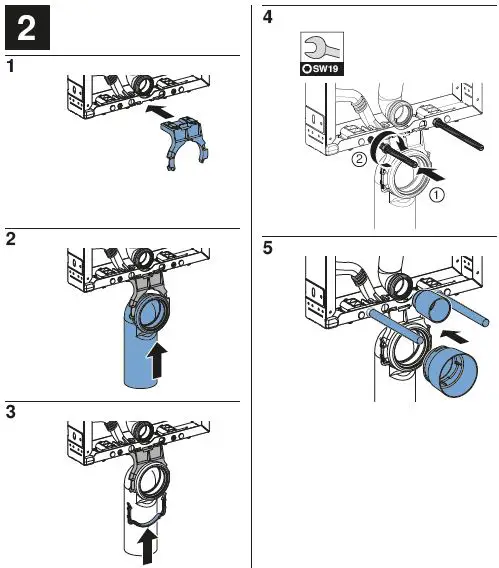 2

1

2

3

4

SW19

②

①

5