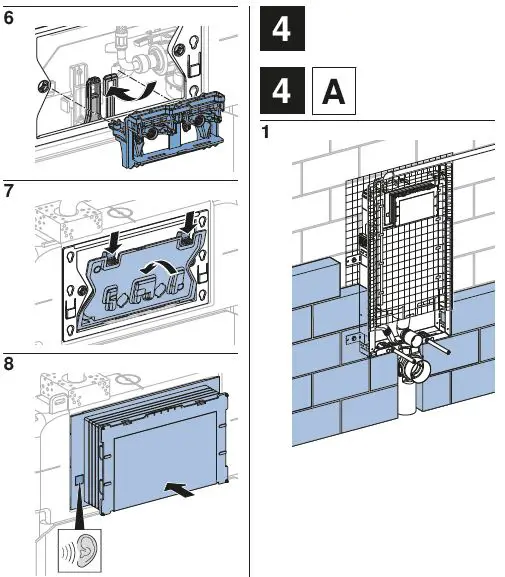 6

7

8

4

4 A

1