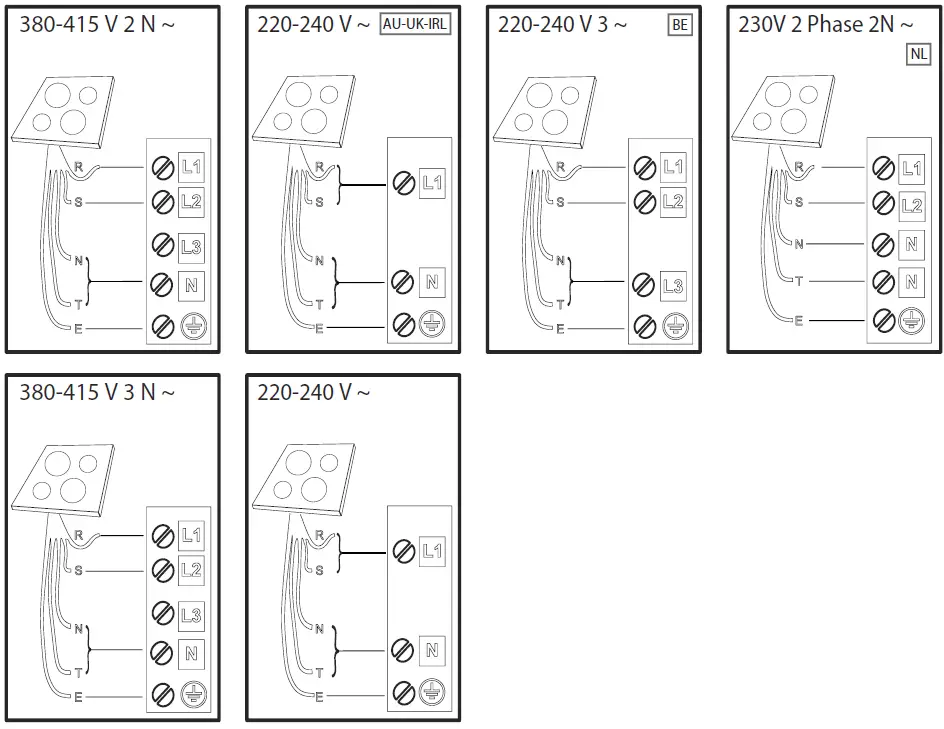 380-415 V 2 N ~

R
S
N
T
E
L1
L2
L3
N

220-240 V ~ AU-UK-IRL

R
S
N
T
E
L1
N

220-240 V 3 ~ BE

R
S
N
T
E
L1
L2
L3

230V 2 Phase 2N ~ NL

R
S
N
T
E
L1
L2
N
N

380-415 V 3 N ~

R
S
N
T
E
L1
L2
L3
N

220-240 V ~

R
S
N
T
E
L1
N