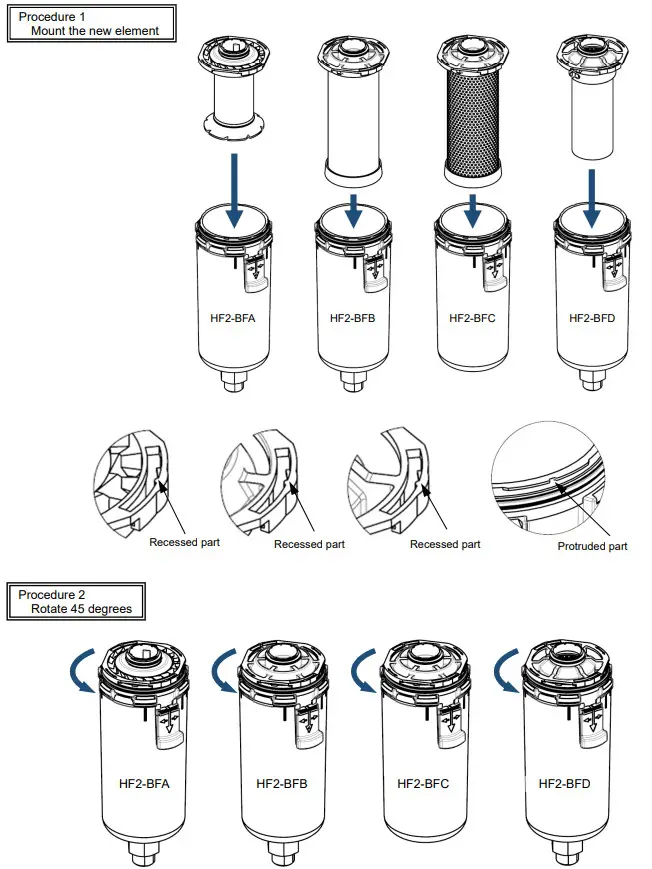 Procedure 1
Mount the new element

HF2-BFA
HF2-BFB
HF2-BFC
HF2-BFD

Recessed part
Recessed part
Recessed part
Protruded part

Procedure 2
Rotate 45 degrees

HF2-BFA
HF2-BFB
HF2-BFC
HF2-BFD