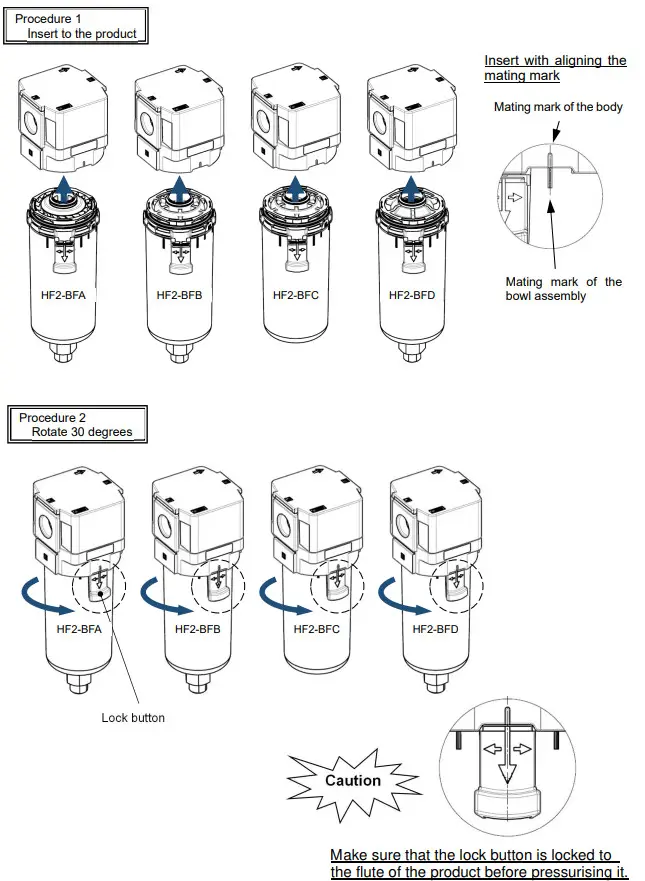 Procedure 1
Insert to the product

Insert with aligning the mating mark

Mating mark of the body

Mating mark of the bowl assembly

HF2-BFA

HF2-BFB

HF2-BFC

HF2-BFD

Procedure 2
Rotate 30 degrees

HF2-BFA

HF2-BFB

HF2-BFC

HF2-BFD

Lock button

Caution

Make sure that the lock button is locked to the flute of the product before pressurising it.