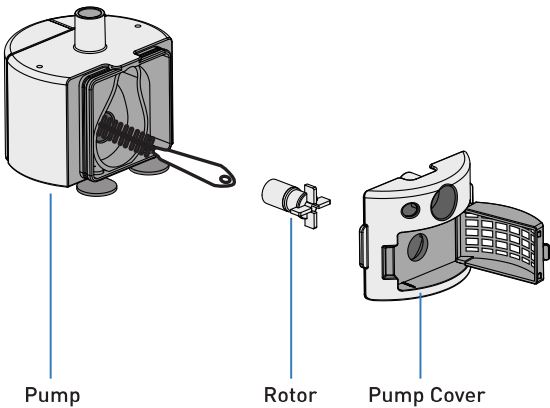 Pump

Rotor

Pump Cover