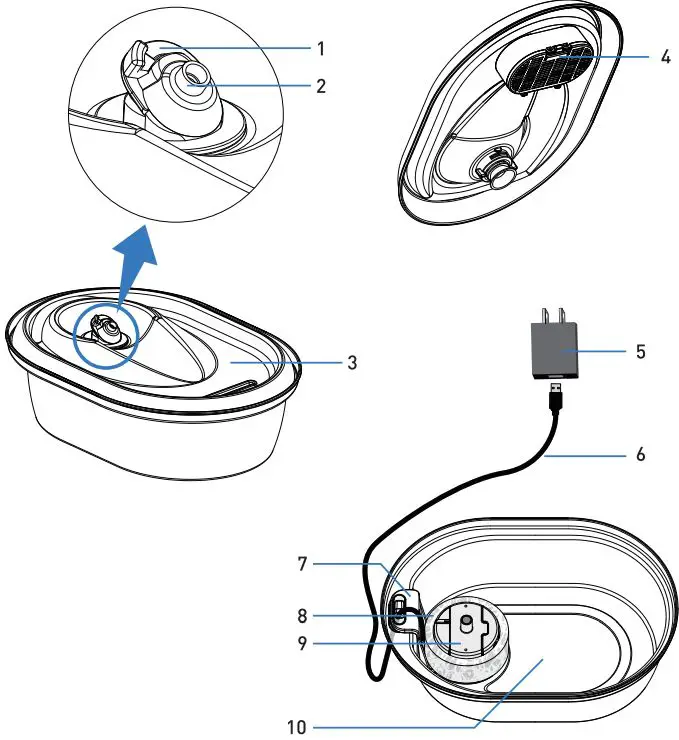 1
2
4
3
5
6
7
8
9
10