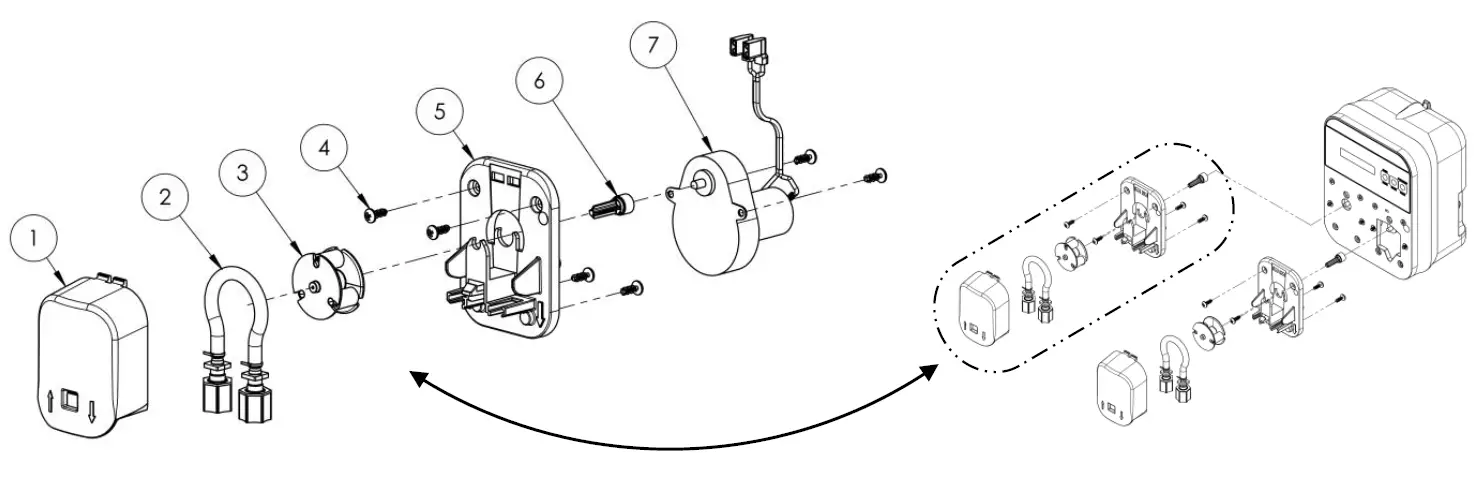 1
2
3
4
5
6
7