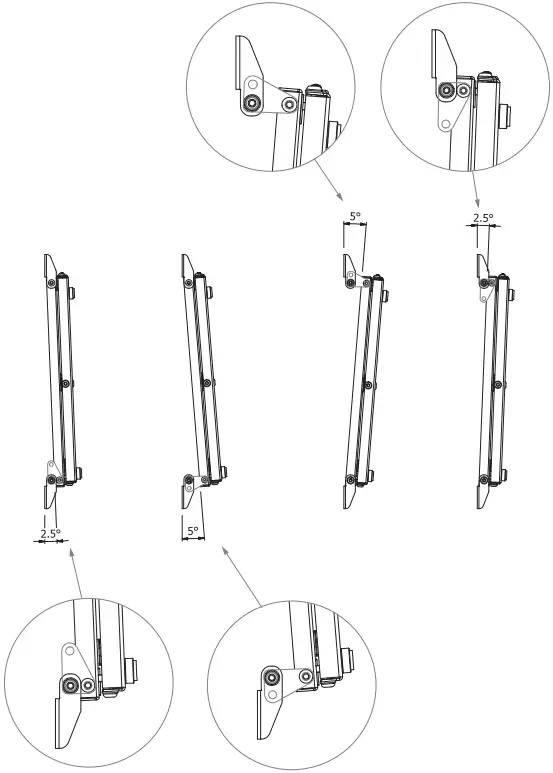 5°

2.5°

2.5°

5°