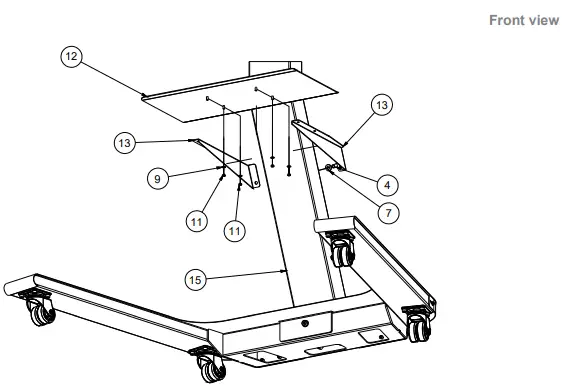 Front view

12

13

13

9

4

7

11

11

15