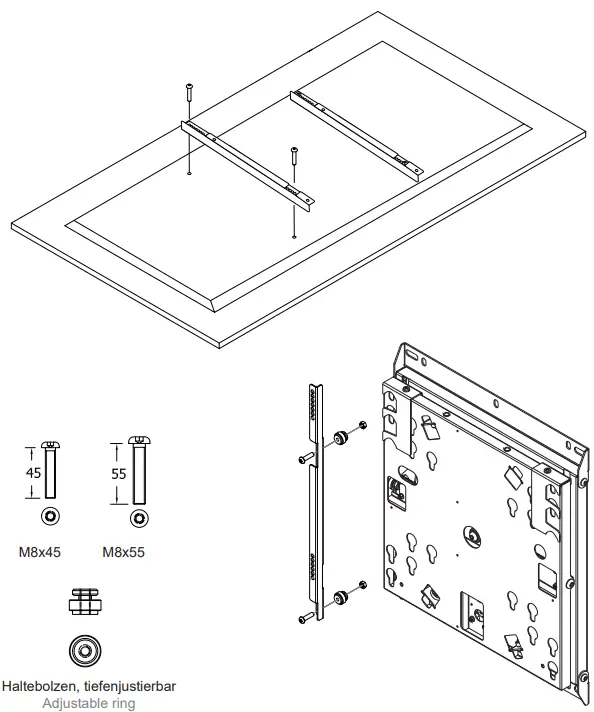 45

55

M8x45

M8x55

Haltebolzen, tiefenjustierbar
Adjustable ring