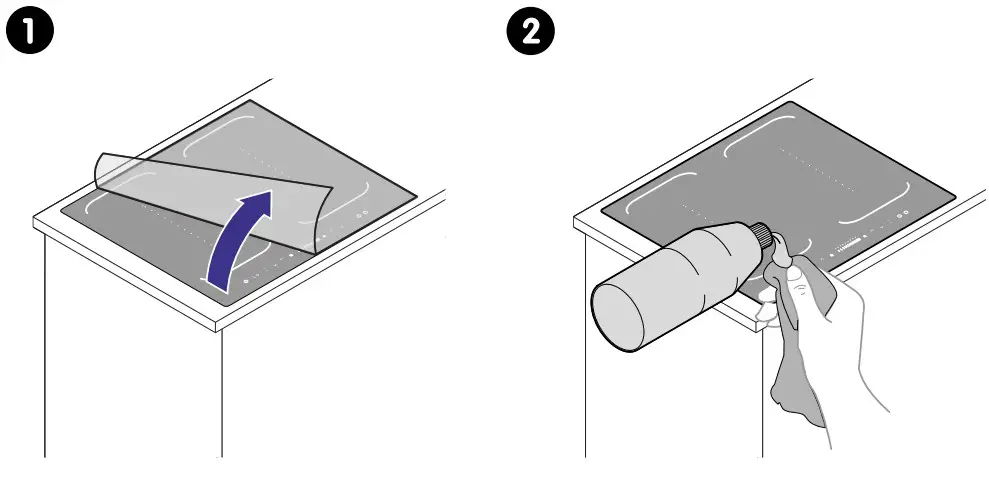 1

2