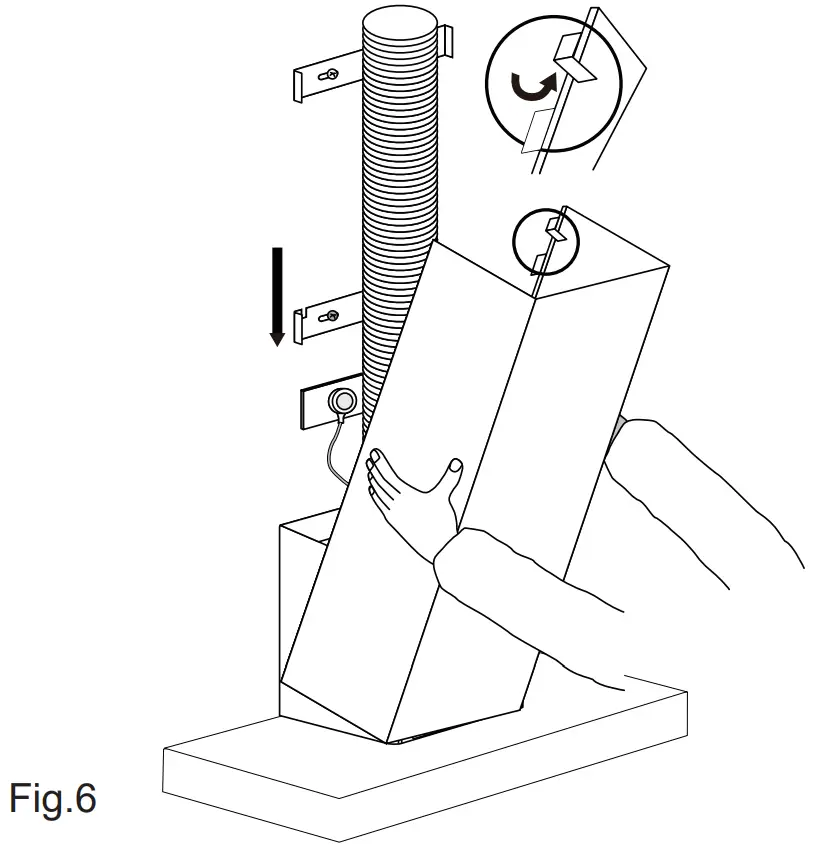 Fig.6