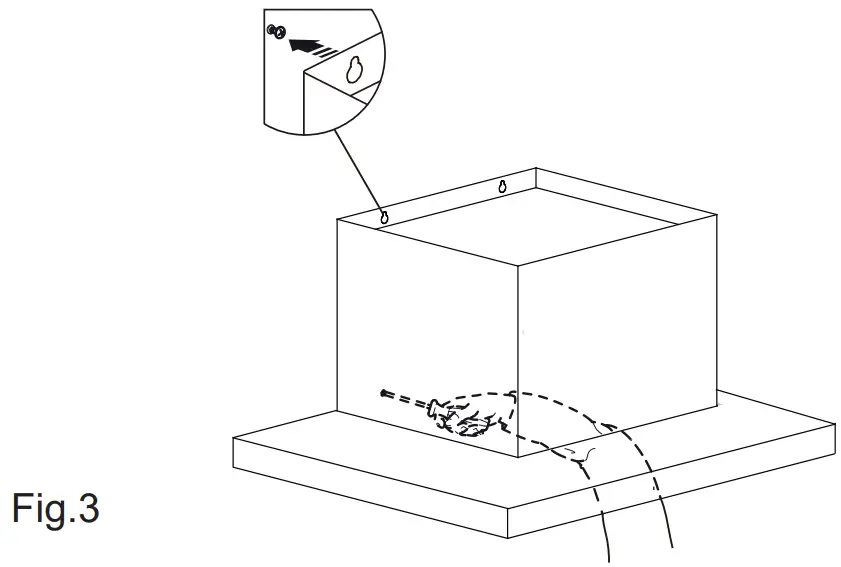 Fig.3