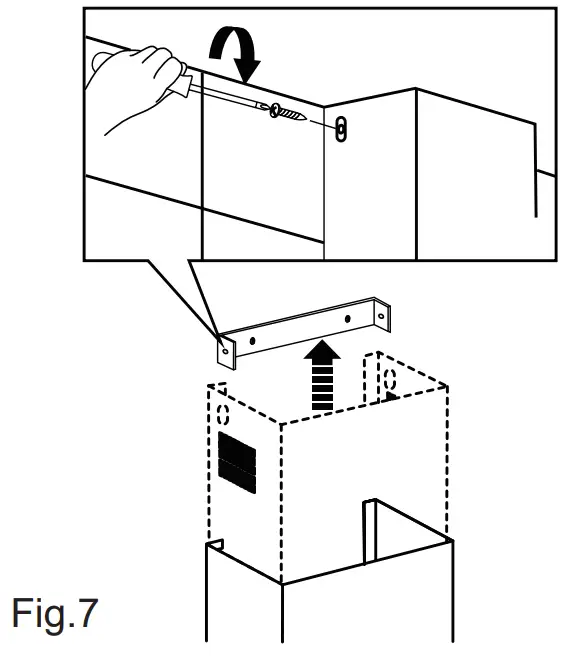 Fig.7