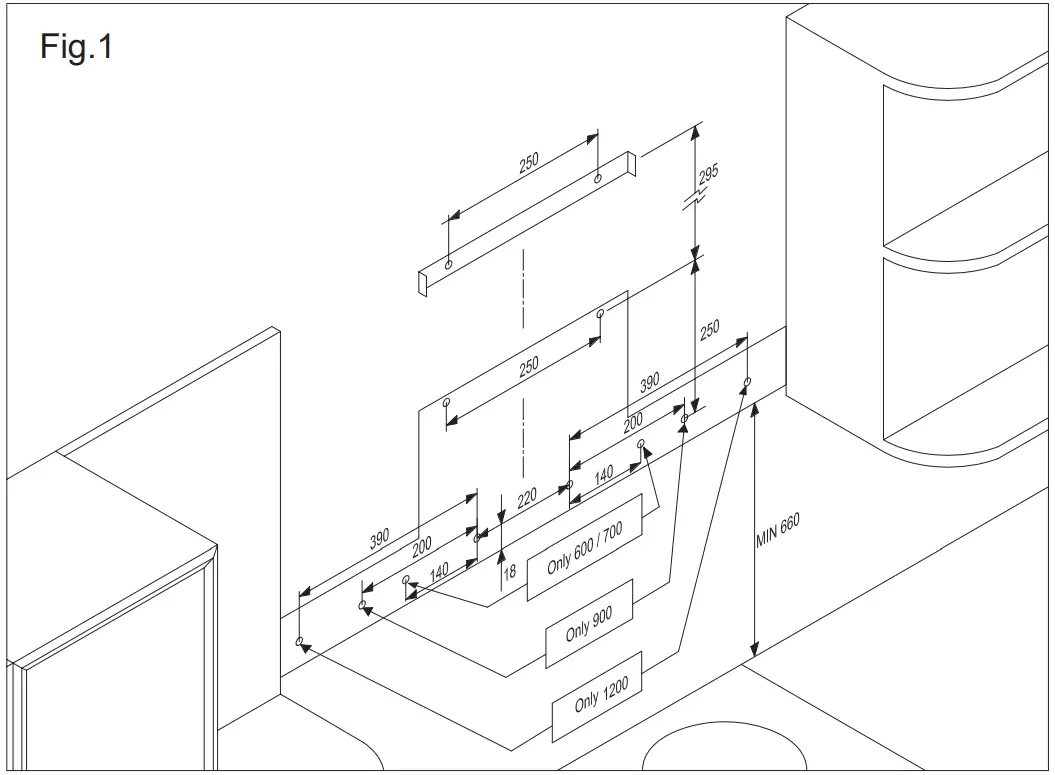 Fig.1

250

295

250

250

390

200

140

220

390

200

140

18

Only 600 / 700

Only 900

Only 1200

MIN 660