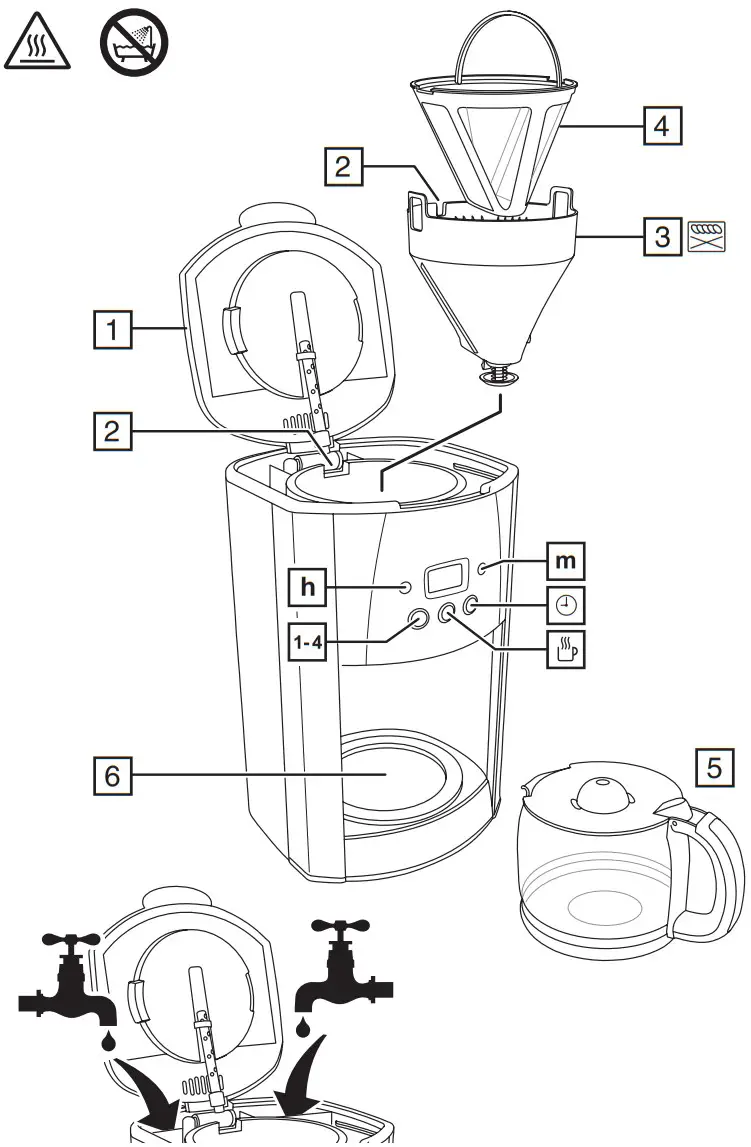 4
2
3
1
2
m
h
1-4
6
5